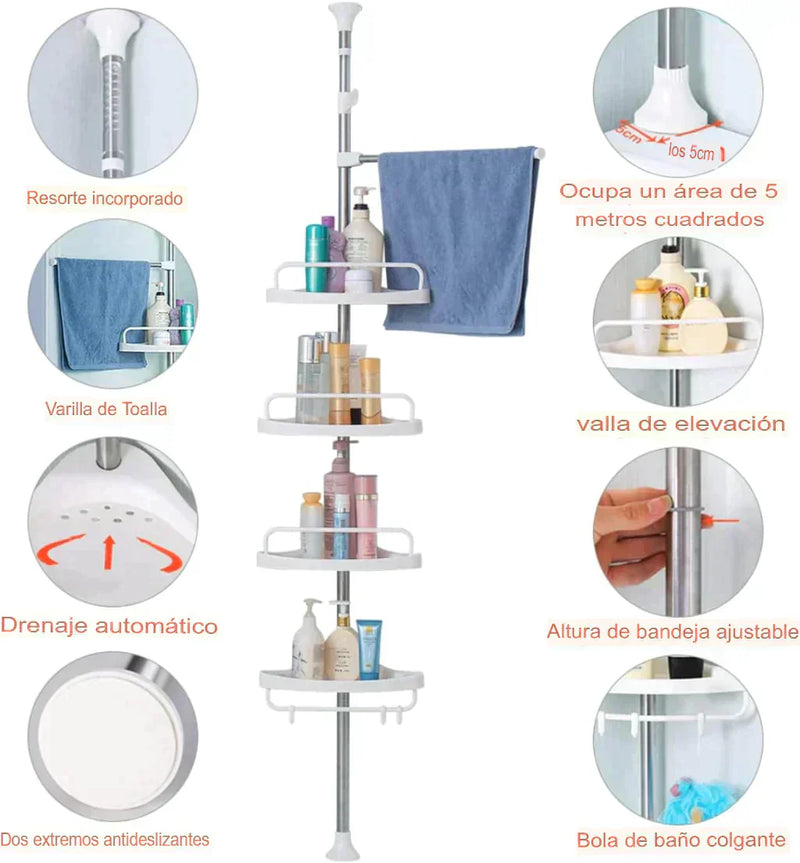 Resorte incorporado

Varilla de Toalla

Drenaje automático

Dos extremos antideslizantes

5cm

los 5cm

Ocupa un área de 5 metros cuadrados

valla de elevación

Altura de bandeja ajustable

Bola de baño colgante